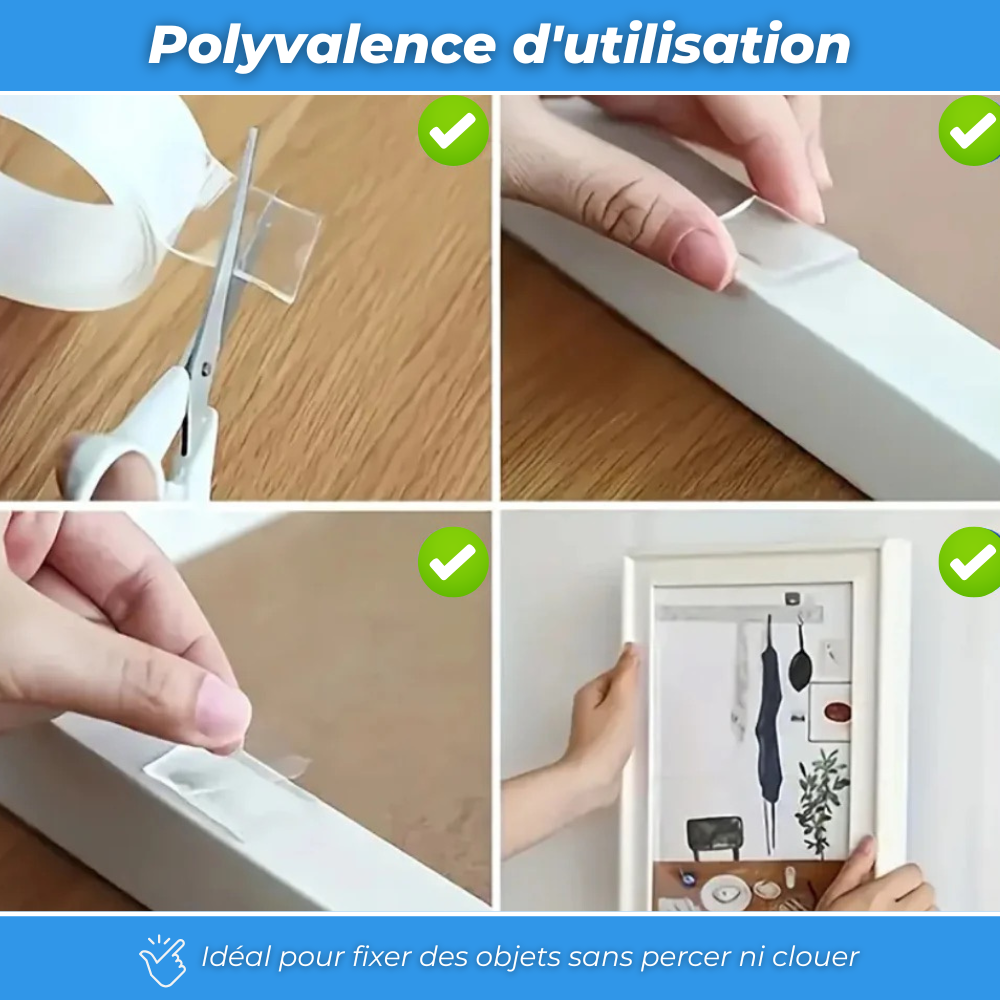 Polyvalence d'utilisation

Idéal pour fixer des objets sans percer ni clouer